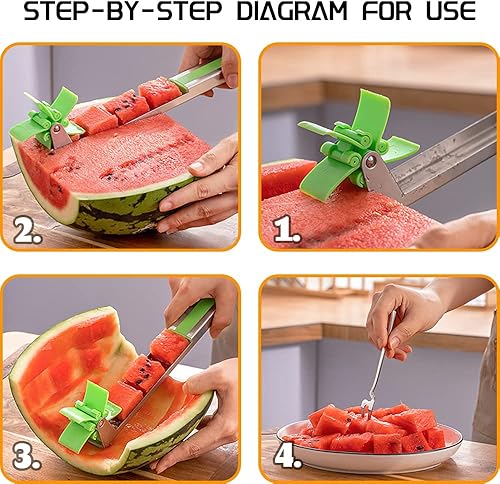 STEP-BY-STEP DIAGRAM FOR USE

2.

1.

3.

4.