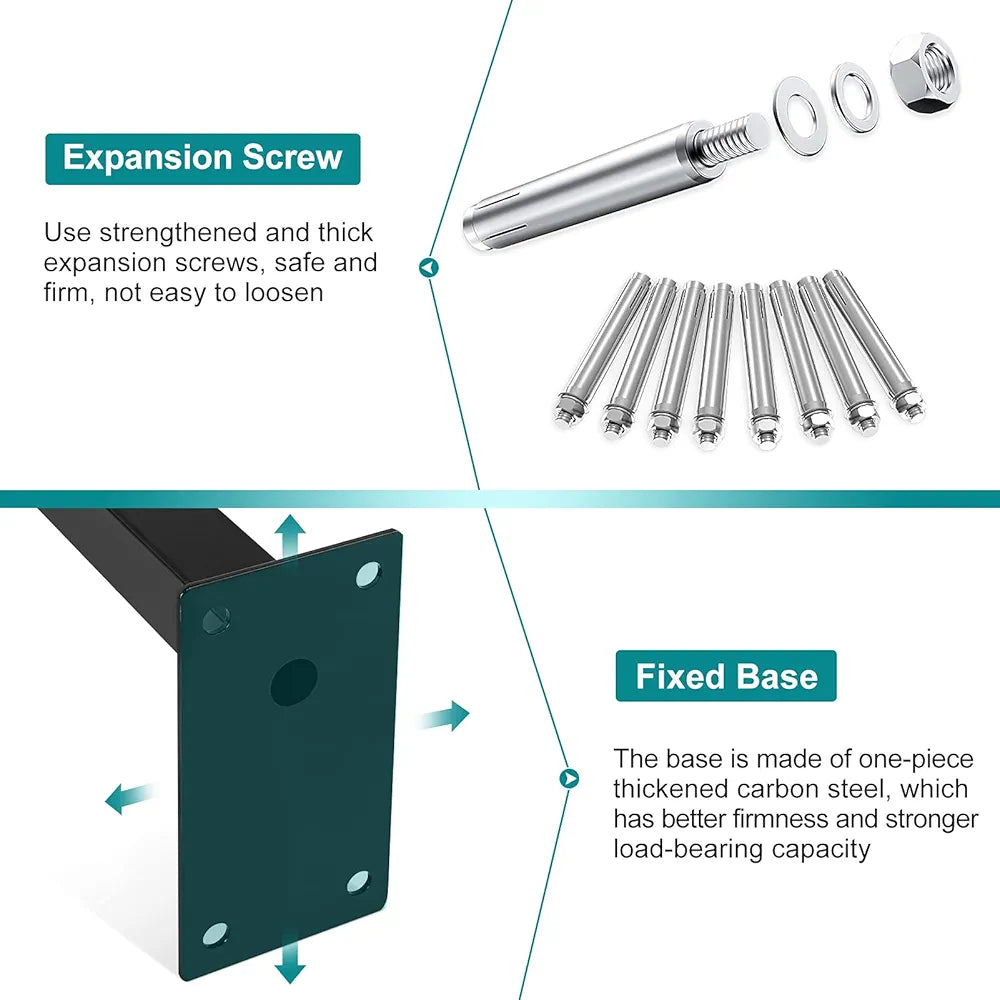 Expansion Screw

Use strengthened and thick expansion screws, safe and firm, not easy to loosen

Fixed Base

The base is made of one-piece thickened carbon steel, which has better firmness and stronger load-bearing capacity