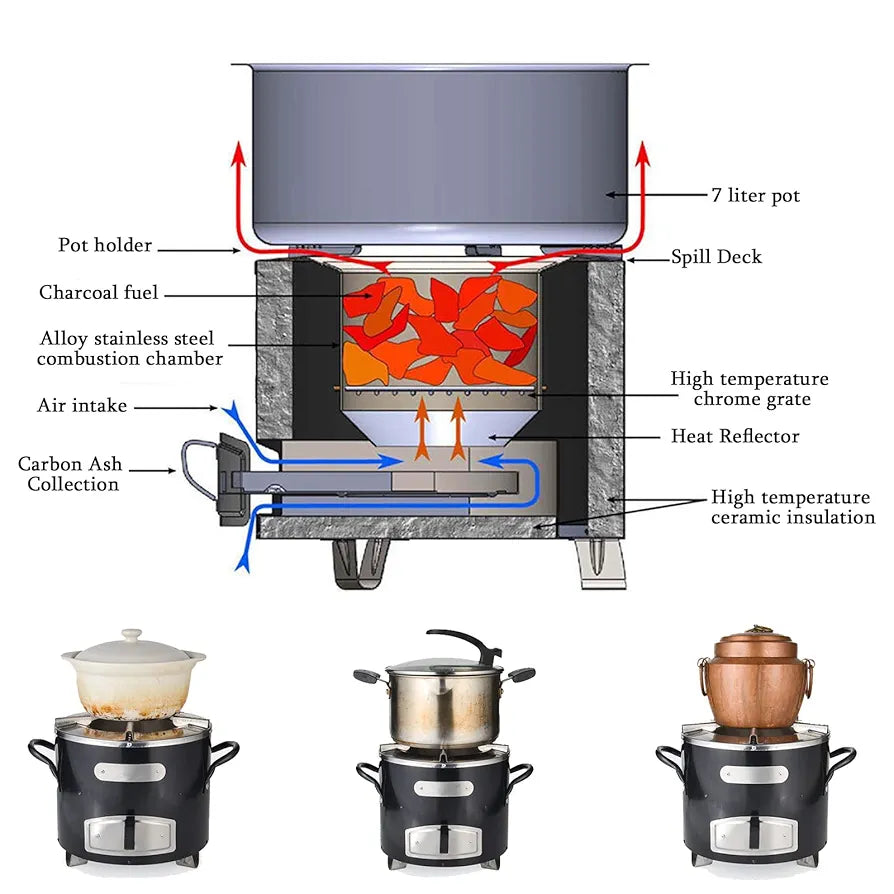 7 liter pot

Pot holder

Spill Deck

Charcoal fuel

Alloy stainless steel combustion chamber

High temperature chrome grate

Air intake

Heat Reflector

Carbon Ash Collection

High temperature ceramic insulation