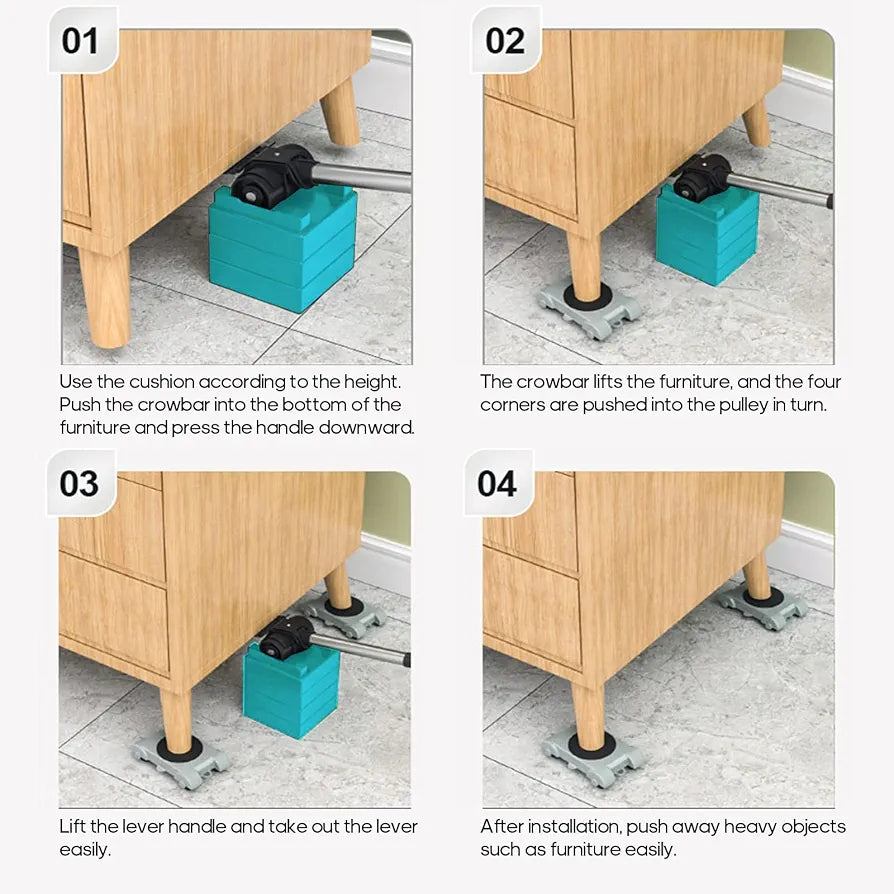 01

Use the cushion according to the height. Push the crowbar into the bottom of the furniture and press the handle downward.

02

The crowbar lifts the furniture, and the four corners are pushed into the pulley in turn.

03

Lift the lever handle and take out the lever easily.

04

After installation, push away heavy objects such as furniture easily.