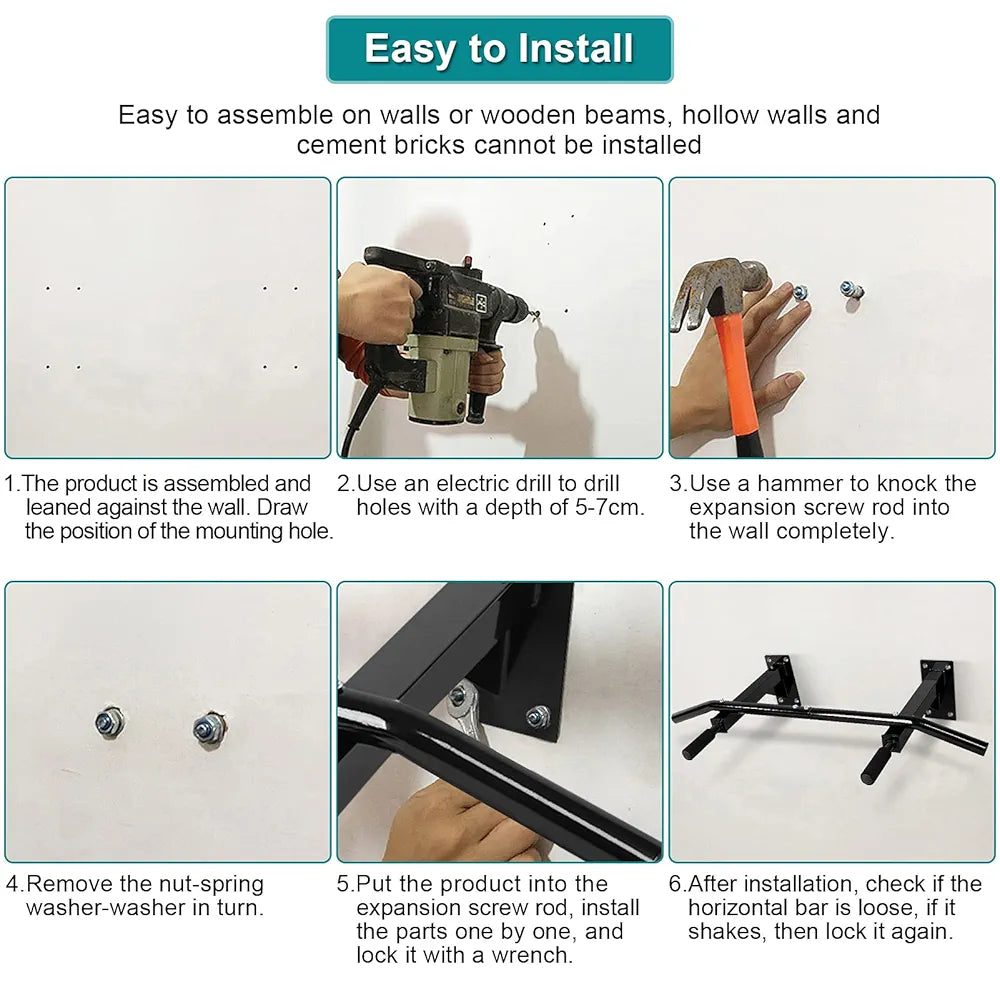 Easy to Install

Easy to assemble on walls or wooden beams, hollow walls and cement bricks cannot be installed

1.The product is assembled and leaned against the wall. Draw the position of the mounting hole.

2.Use an electric drill to drill holes with a depth of 5-7cm.

3.Use a hammer to knock the expansion screw rod into the wall completely.

4.Remove the nut-spring washer-washer in turn.

5.Put the product into the expansion screw rod, install the parts one by one, and lock it with a wrench.

6.After installation, check if the horizontal bar is loose, if it shakes, then lock it again.